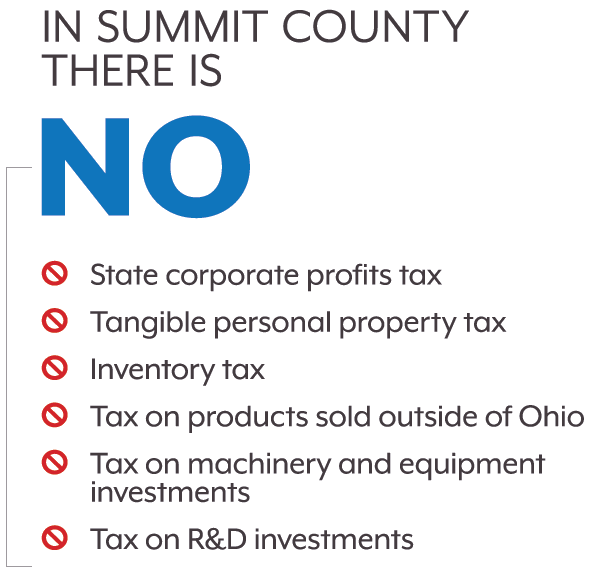 IN SUMMIT COUNTY THERE IS

NO

State corporate profits tax

Tangible personal property tax

Inventory tax

Tax on products sold outside of Ohio

Tax on machinery and equipment investments

Tax on R&D investments